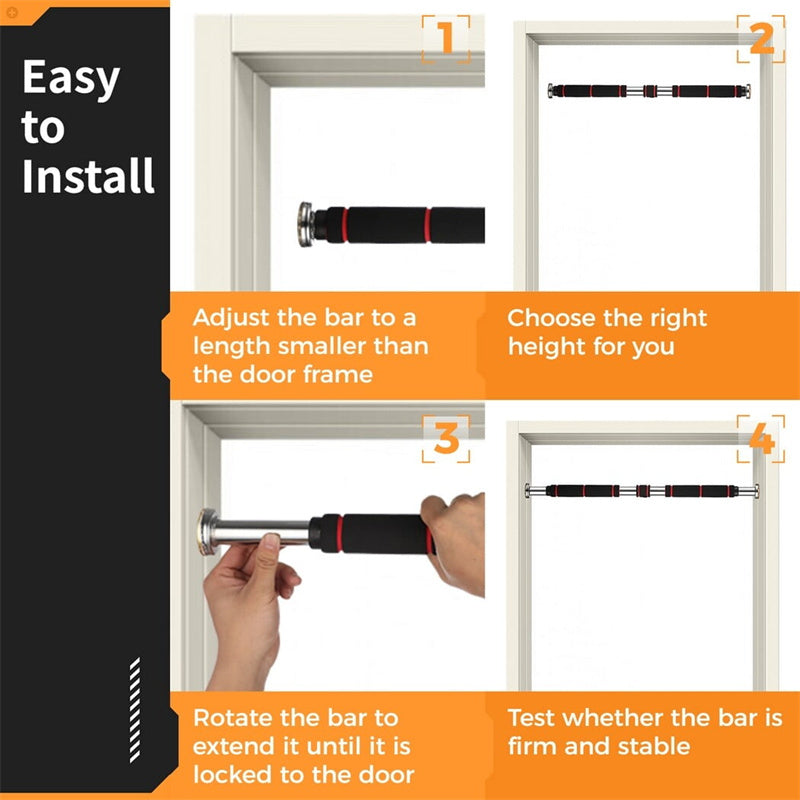 Easy to Install

1

Adjust the bar to a length smaller than the door frame

2

Choose the right height for you

3

Rotate the bar to extend it until it is locked to the door

4

Test whether the bar is firm and stable