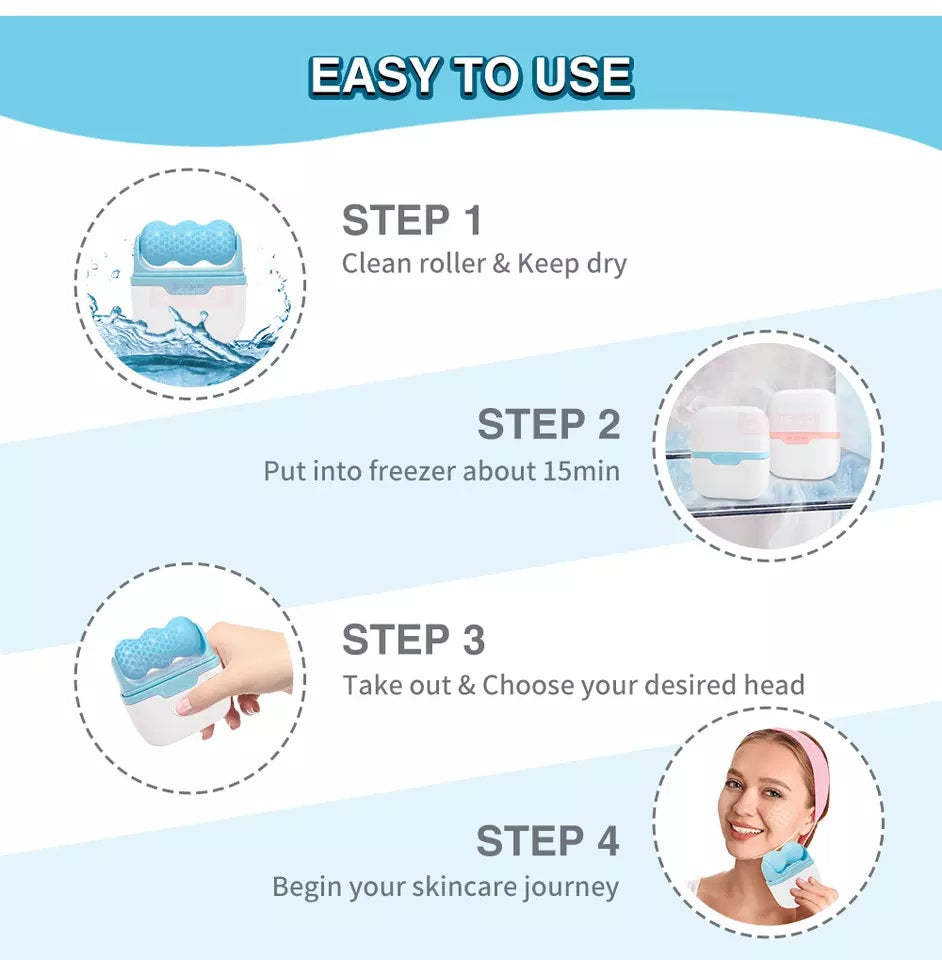 EASY TO USE

STEP 1
Clean roller & Keep dry

STEP 2
Put into freezer about 15min

STEP 3
Take out & Choose your desired head

STEP 4
Begin your skincare journey