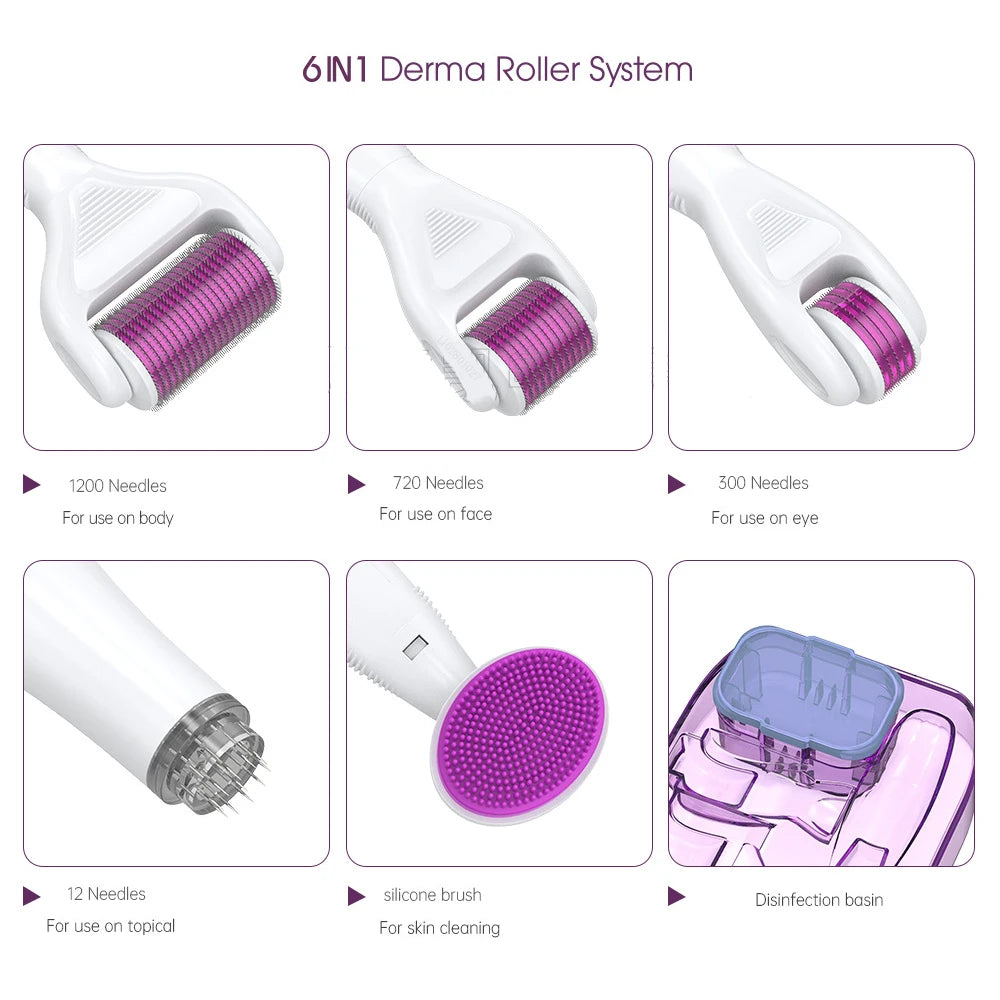 6IN1 Derma Roller System

1200 Needles
For use on body

720 Needles
For use on face

300 Needles
For use on eye

12 Needles
For use on topical

silicone brush
For skin cleaning

Disinfection basin