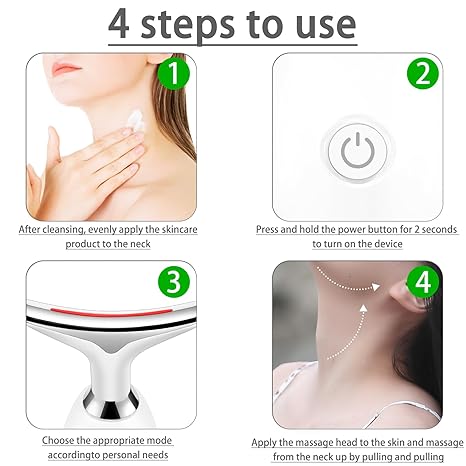 4 steps to use

1

After cleansing, evenly apply the skincare product to the neck

2

Press and hold the power button for 2 seconds to turn on the device

3

Choose the appropriate mode accordingto personal needs

4

Apply the massage head to the skin and massage from the neck up by pulling and pulling